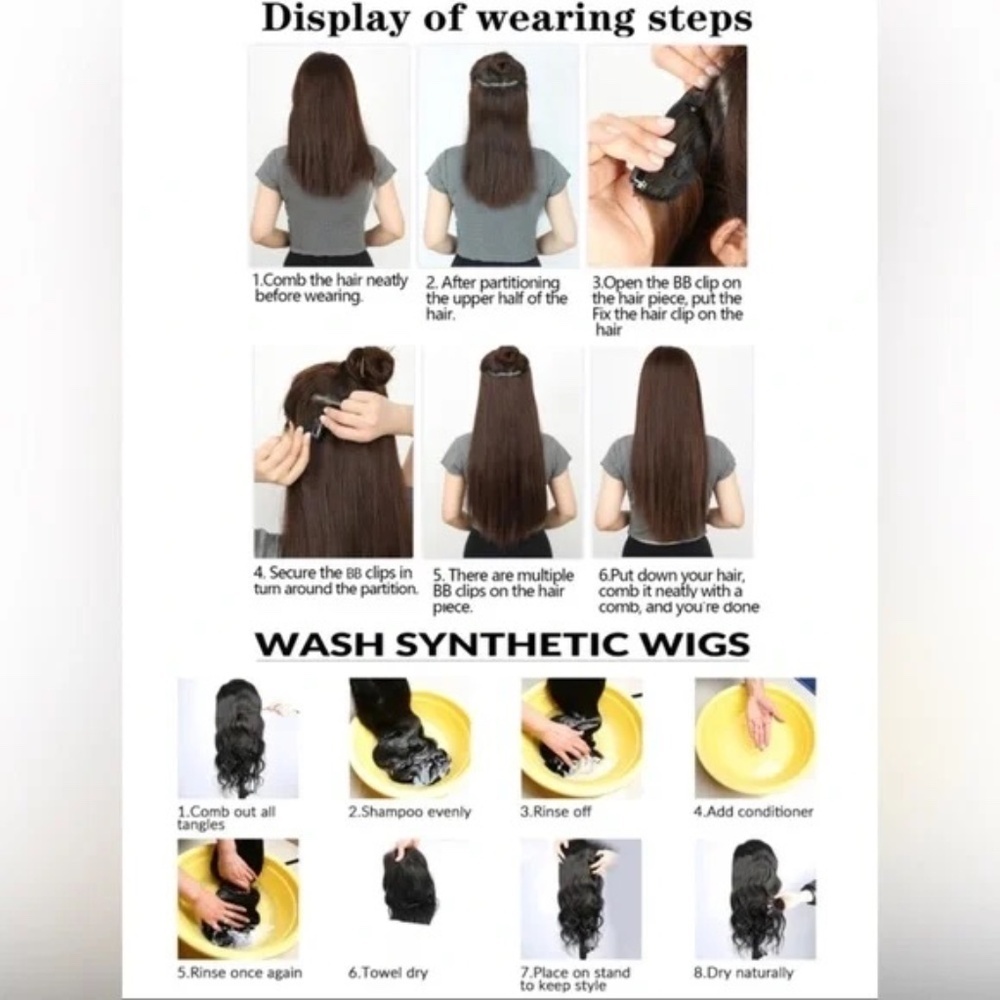 Display of wearing steps

1.Comb the hair neatly before wearing.

2. After partitioning the upper half of the hair.

3.Open the BB clip on the hair piece, put the Fix the hair clip on the hair

4. Secure the BB clips in turn around the partition.

5. There are multiple BB clips on the hair piece.

6.Put down your hair, comb it neatly with a comb, and you're done

WASH SYNTHETIC WIGS

1.Comb out all tangles

2.Shampoo evenly

3.Rinse off

4.Add conditioner

5.Rinse once again

6.Towel dry

7.Place on stand to keep style

8.Dry naturally